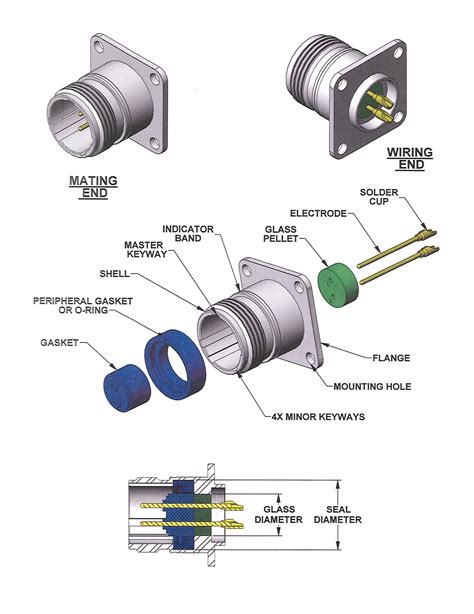 MATING END

WIRING END

SOLDER CUP

ELECTRODE

GLASS PELLET

INDICATOR BAND

MASTER KEYWAY

SHELL

PERIPHERAL GASKET OR O-RING

GASKET

FLANGE

MOUNTING HOLE

4X MINOR KEYWAYS

GLASS DIAMETER

SEAL DIAMETER